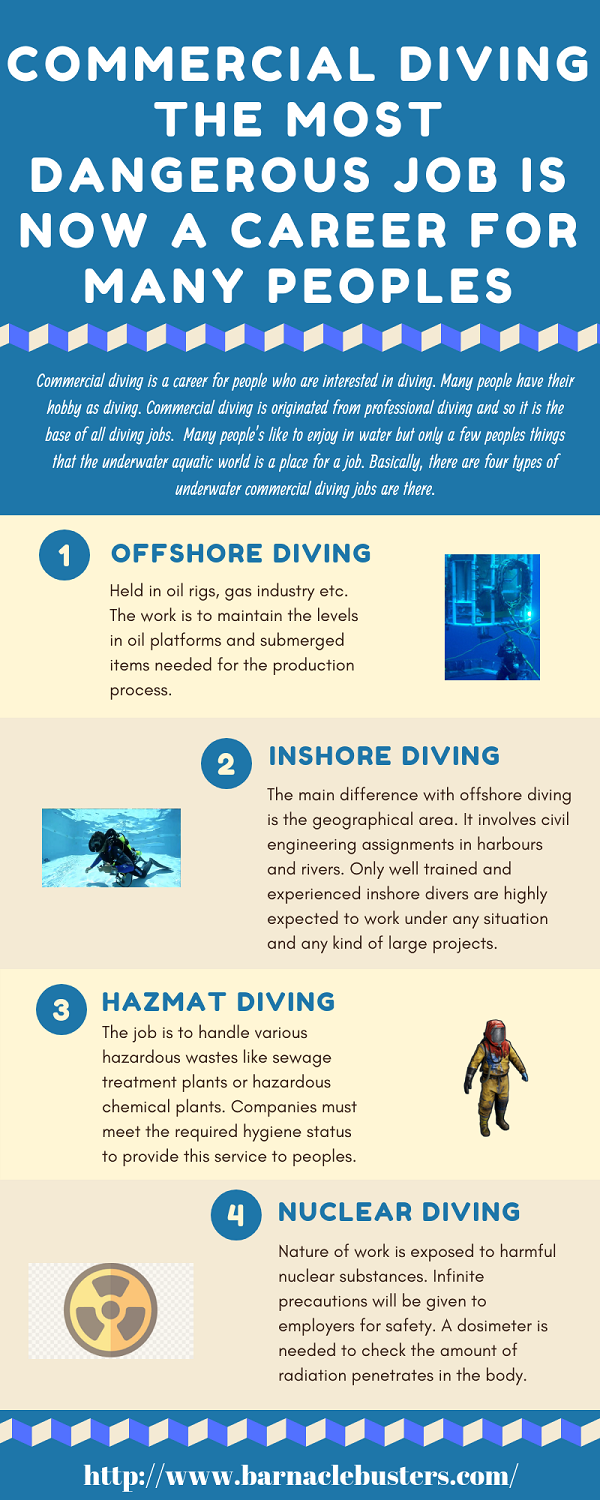 COMMERCIAL DIVING THE MOST DANGEROUS JOB IS NOW A CAREER FOR MANY PEOPLES

Commercial diving is a career for people who are interested in diving. Many people have their hobby as diving. Commercial diving is originated from professional diving and so it is the base of all diving jobs. Many people's like to enjoy in water but only a few peoples things that the underwater aquatic world is a place for a job. Basically, there are four types of underwater commercial diving jobs are there.

1

OFFSHORE DIVING

Held in oil rigs, gas industry etc. The work is to maintain the levels in oil platforms and submerged items needed for the production process.

2

INSHORE DIVING

The main difference with offshore diving is the geographical area. It involves civil engineering assignments in harbours and rivers. Only well trained and experienced inshore divers are highly expected to work under any situation and any kind of large projects.

3

HAZMAT DIVING

The job is to handle various hazardous wastes like sewage treatment plants or hazardous chemical plants. Companies must meet the required hygiene status to provide this service to peoples.

4

NUCLEAR DIVING

Nature of work is exposed to harmful nuclear substances. Infinite precautions will be given to employers for safety. A dosimeter is needed to check the amount of radiation penetrates in the body.

http://www.barnaclebusters.com/